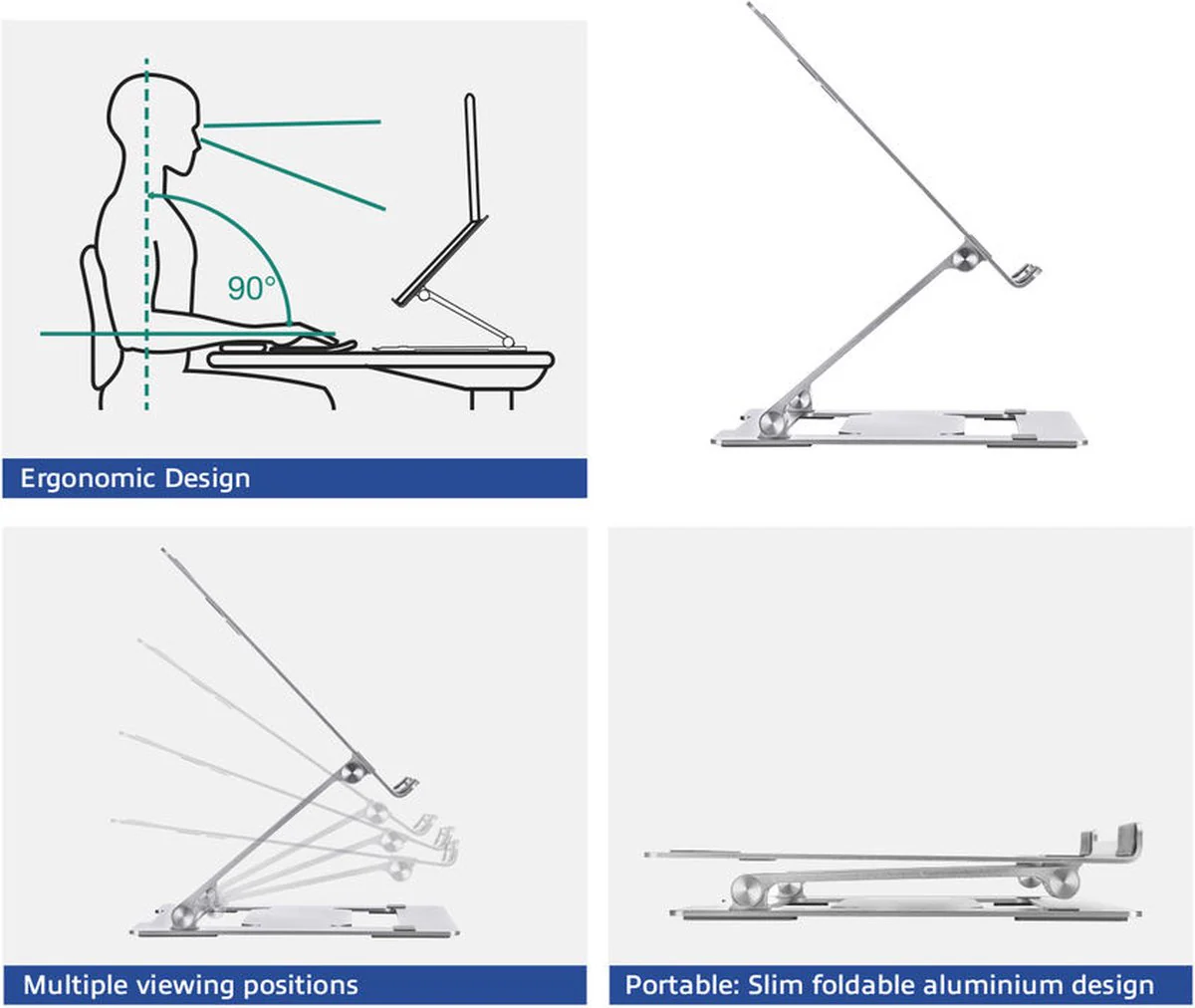 90°

Ergonomic Design

Multiple viewing positions

Portable: Slim foldable aluminium design